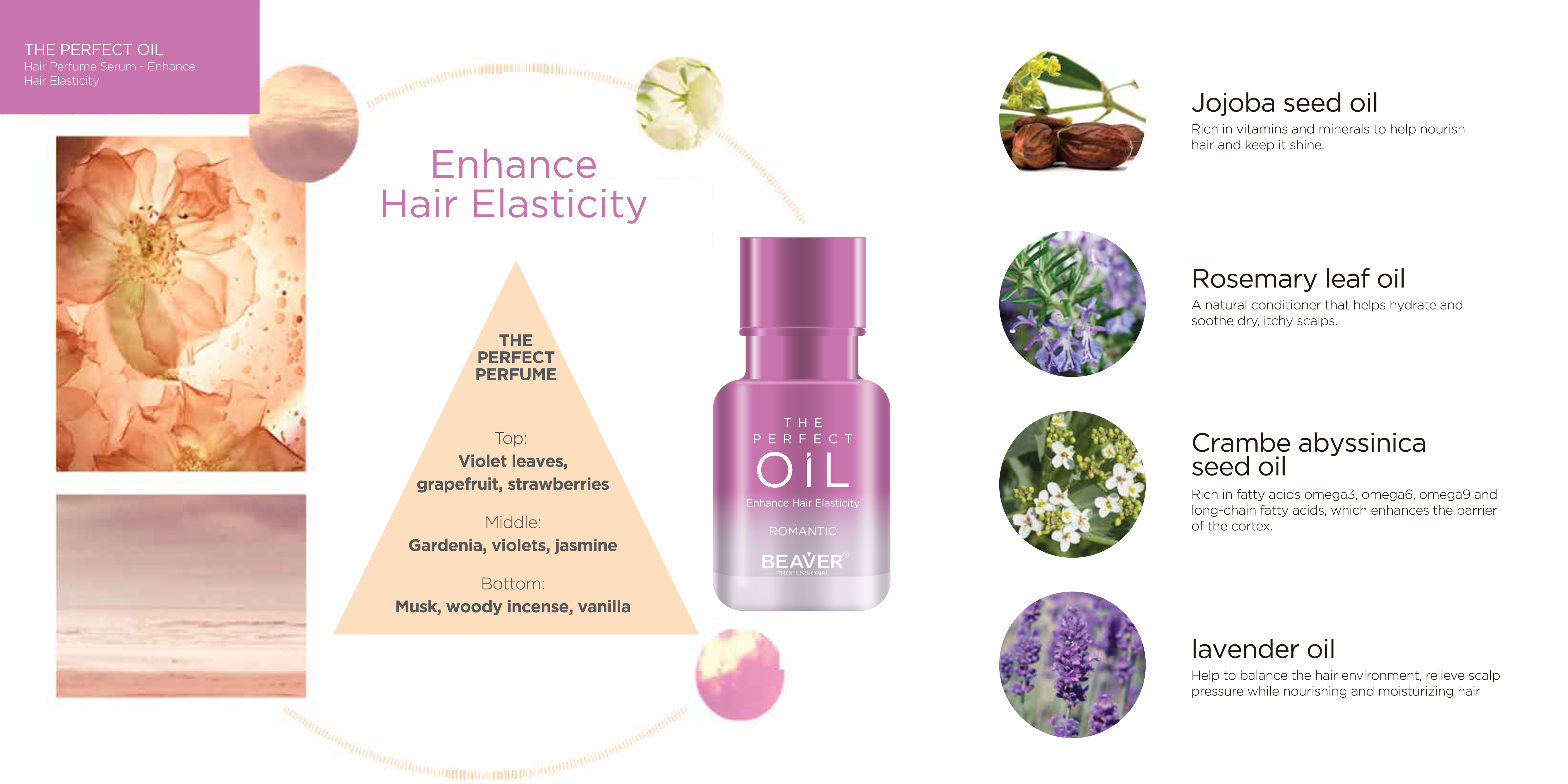 THE PERFECT OIL
Hair Perfume Serum - Enhance Hair Elasticity

Enhance Hair Elasticity

THE PERFECT PERFUME

Top:
Violet leaves, grapefruit, strawberries

Middle:
Gardenia, violets, jasmine

Bottom:
Musk, woody incense, vanilla

THE PERFECT OiL
Enhance Hair Elasticity
ROMANTIC
BEAVER®
PROFESSIONAL

Jojoba seed oil
Rich in vitamins and minerals to help nourish hair and keep it shine.

Rosemary leaf oil
A natural conditioner that helps hydrate and soothe dry, itchy scalps.

Crambe abyssinica seed oil
Rich in fatty acids omega3, omega6, omega9 and long-chain fatty acids, which enhances the barrier of the cortex.

lavender oil
Help to balance the hair environment, relieve scalp pressure while nourishing and moisturizing hair